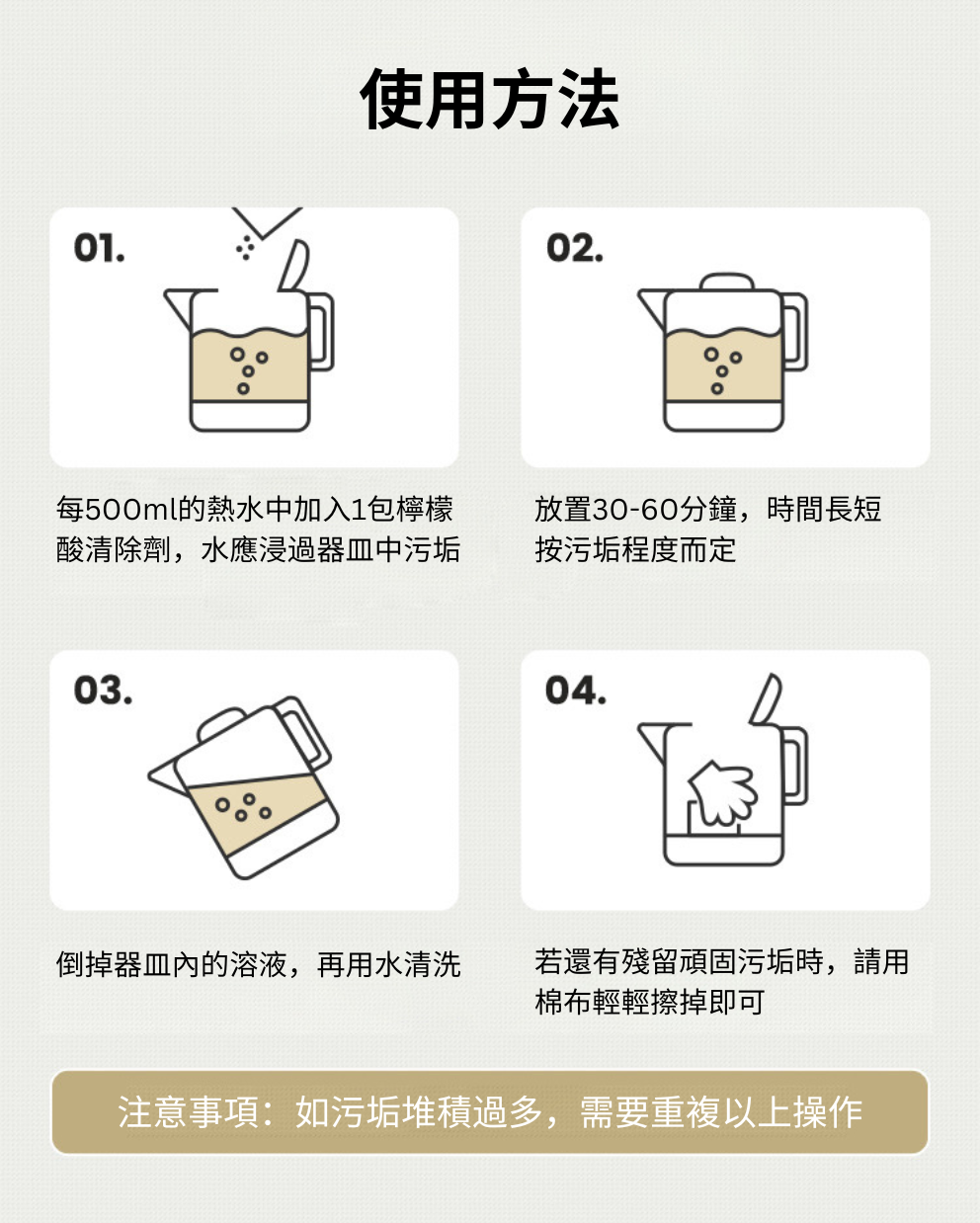 使用方法

01.

每500ml的熱水中加入1包檸檬酸清除劑，水應浸過器皿中污垢

02.

放置30-60分鐘，時間長短按污垢程度而定

03.

倒掉器皿內的溶液，再用水清洗

04.

若還有殘留頑固污垢時，請用棉布輕輕擦掉即可

注意事項：如污垢堆積過多，需要重複以上操作