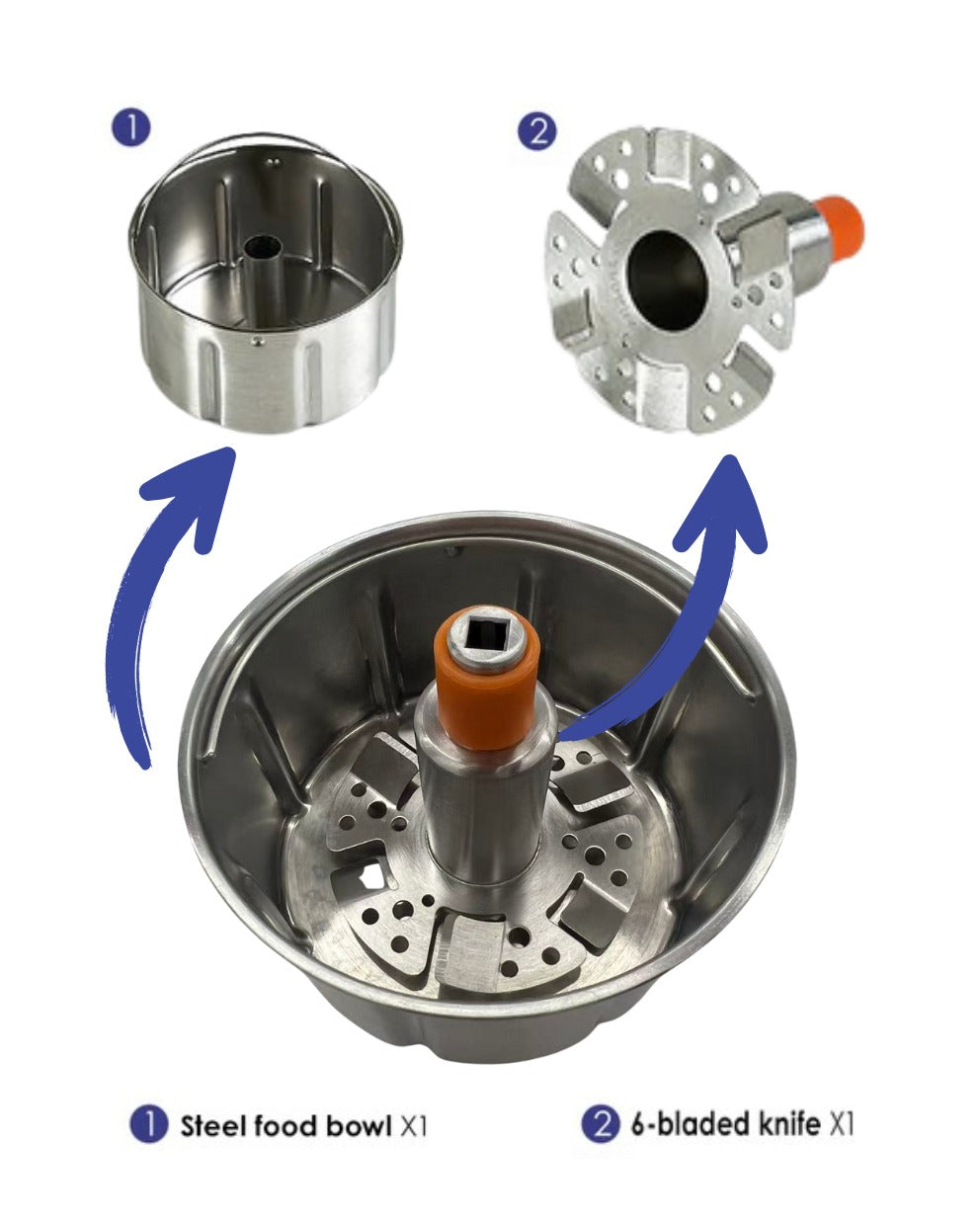 1

2

1 Steel food bowl X1

2 6-bladed knife X1