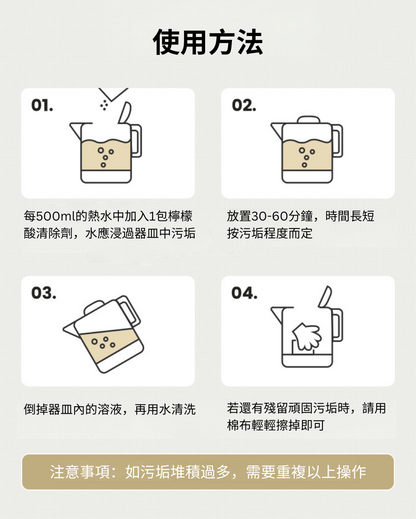 使用方法

01.

每500ml的熱水中加入1包檸檬酸清除劑，水應浸過器皿中污垢

02.

放置30-60分鐘，時間長短按污垢程度而定

03.

倒掉器皿內的溶液，再用水清洗

04.

若還有殘留頑固污垢時，請用棉布輕輕擦掉即可

注意事項：如污垢堆積過多，需要重複以上操作