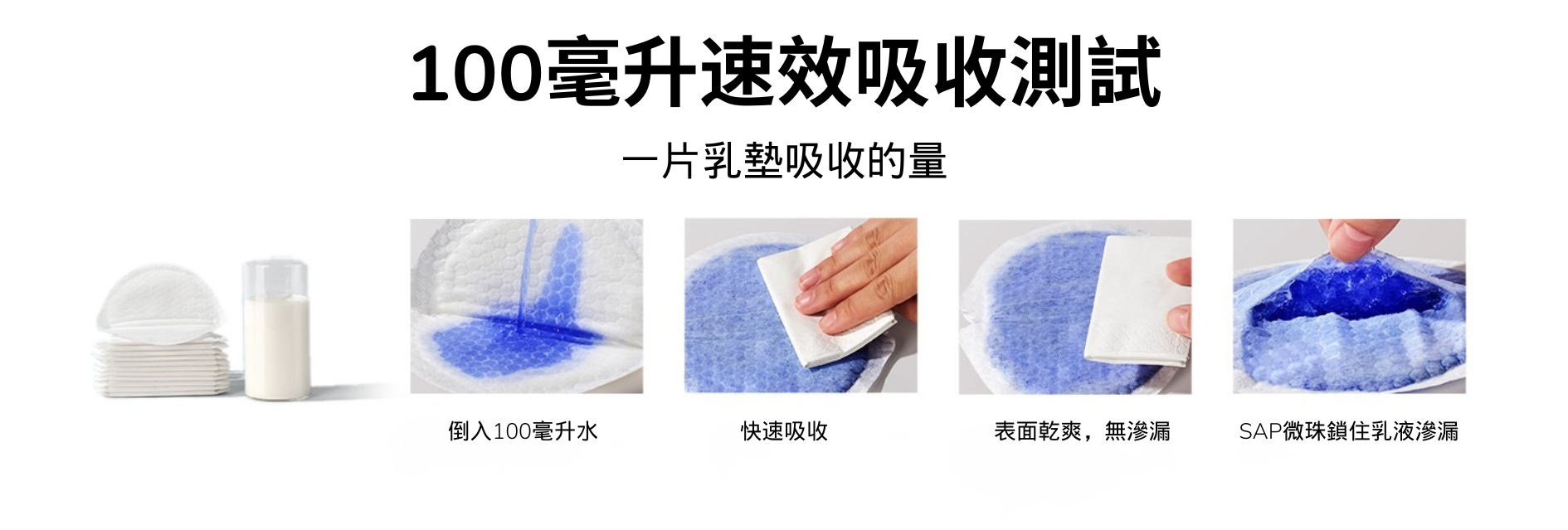 100毫升速效吸收測試

一片乳墊吸收的量

倒入100毫升水

快速吸收

表面乾爽，無滲漏

SAP微珠鎖住乳液滲漏